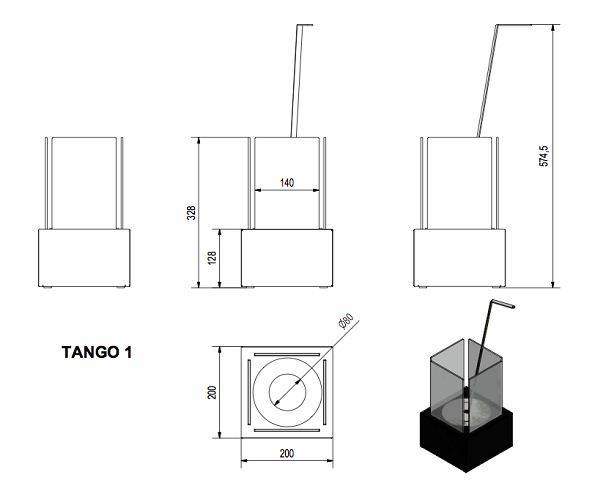 328

128

140

574,5

TANGO 1

Ø80

200

200